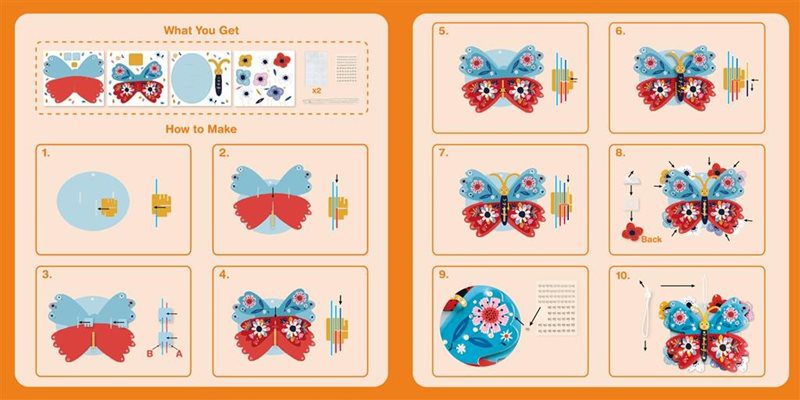 What You Get

x2

How to Make

1.

2.

3.

B A

4.

5.

6.

7.

8.

Back

9.

10.