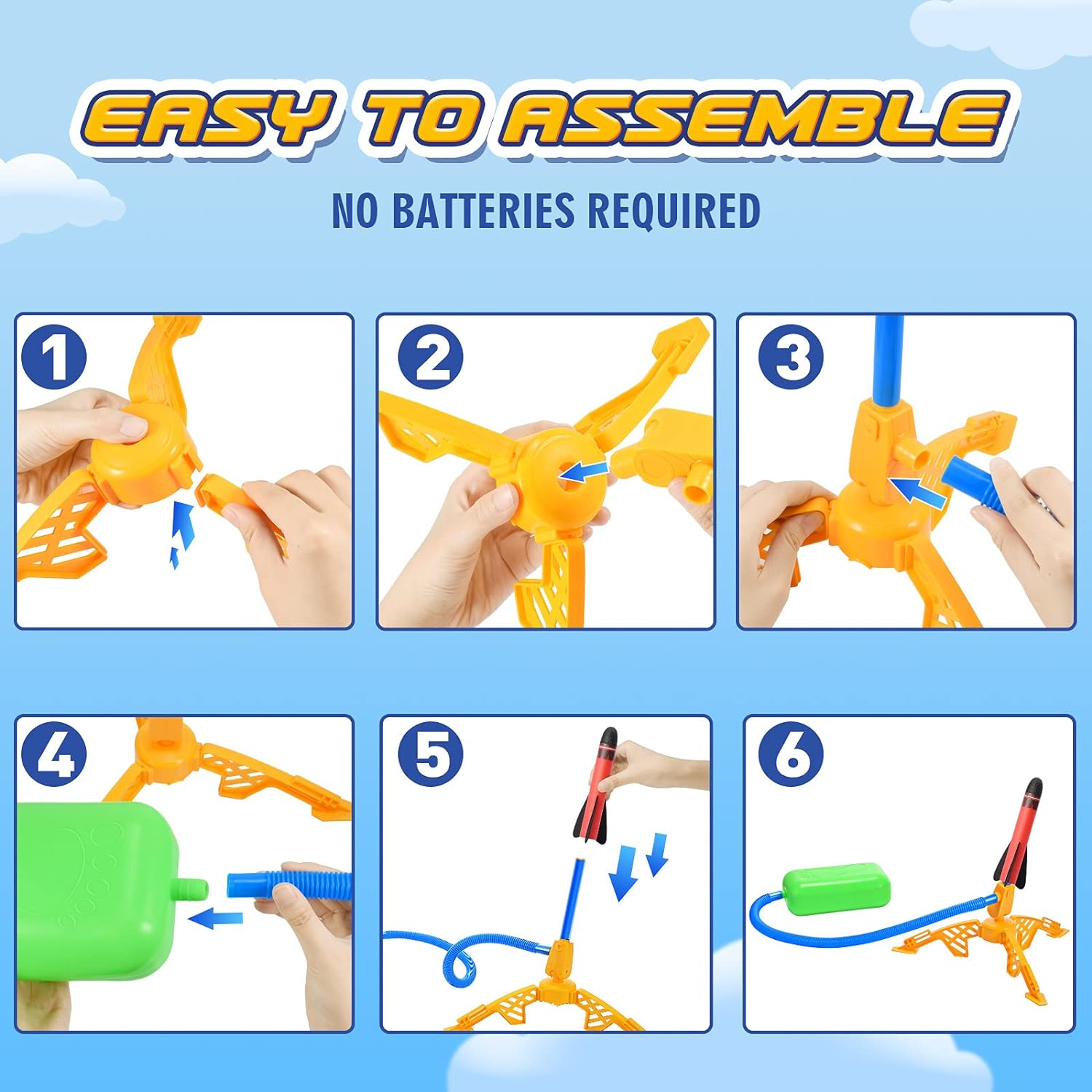 EASY TO ASSEMBLE

NO BATTERIES REQUIRED

1

2

3

4

5

6